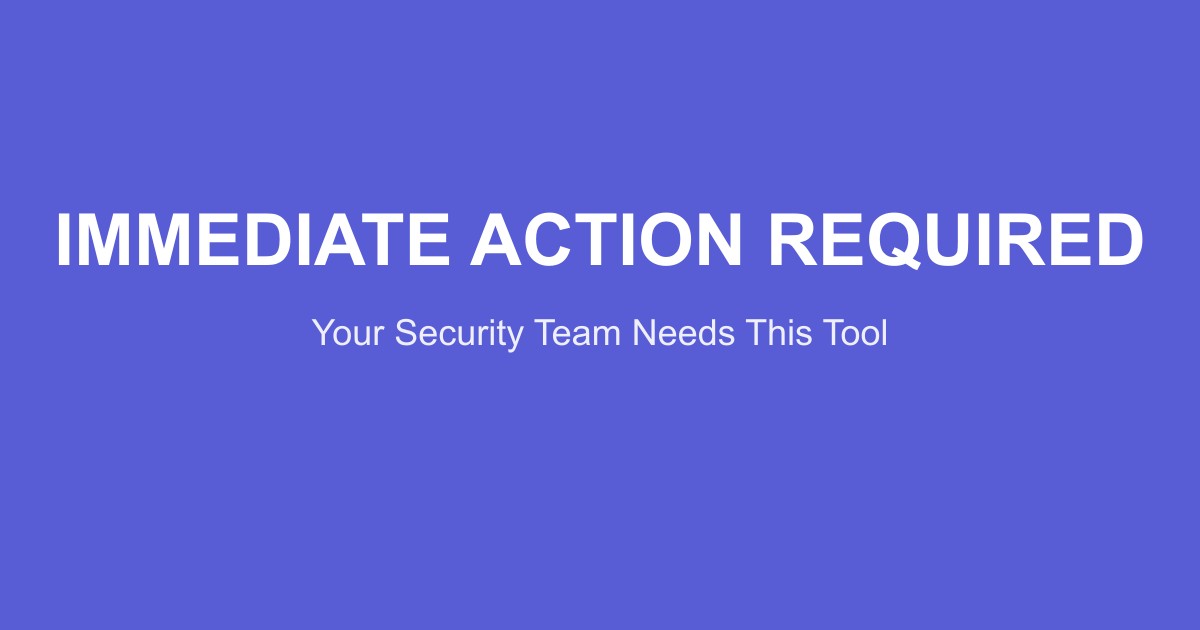 IMMEDIATE ACTION REQUIRED

Your Security Team Needs This Tool